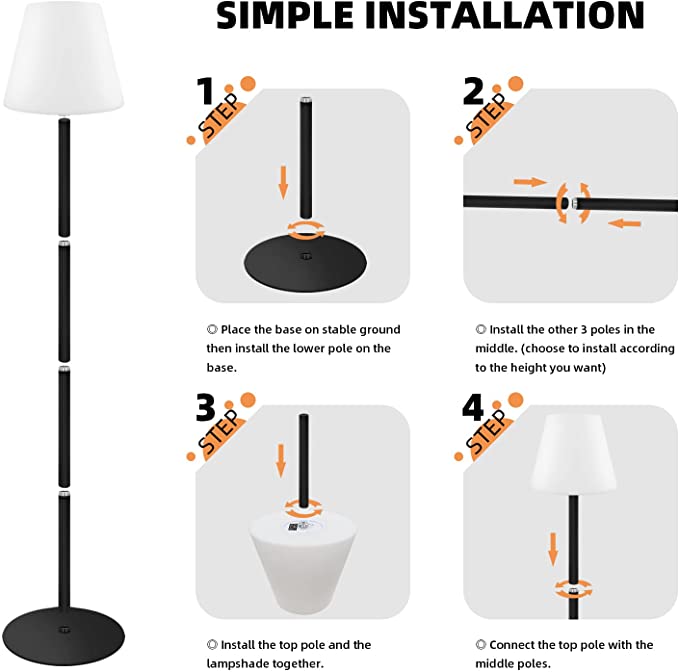 SIMPLE INSTALLATION

1 STEP

◎ Place the base on stable ground then install the lower pole on the base.

2 STEP

◎ Install the other 3 poles in the middle. (choose to install according to the height you want)

3 STEP

◎ Install the top pole and the lampshade together.

4 STEP

◎ Connect the top pole with the middle poles.